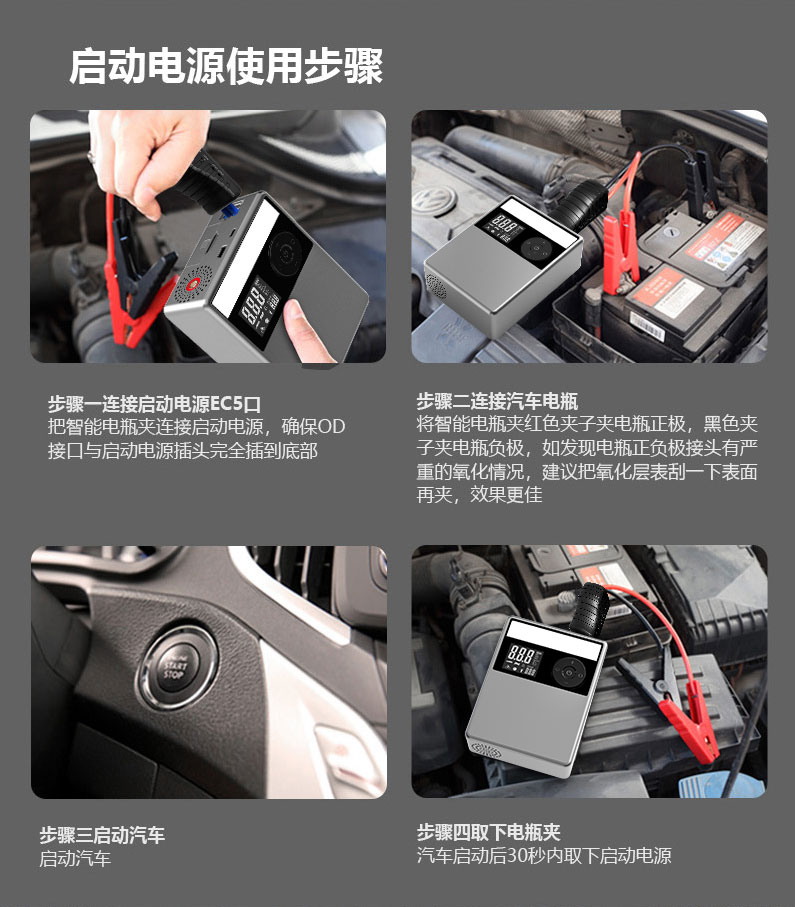 启动电源使用步骤

步骤一连接启动电源EC5口
把智能电瓶夹连接启动电源，确保OD接口与启动电源插头完全插到底部

步骤二连接汽车电瓶
将智能电瓶夹红色夹子夹电瓶正极，黑色夹子夹电瓶负极，如发现电瓶正负极接头有严重的氧化情况，建议把氧化层表刮一下表面再夹，效果更佳

START STOP

步骤三启动汽车
启动汽车

步骤四取下电瓶夹
汽车启动后30秒内取下启动电源